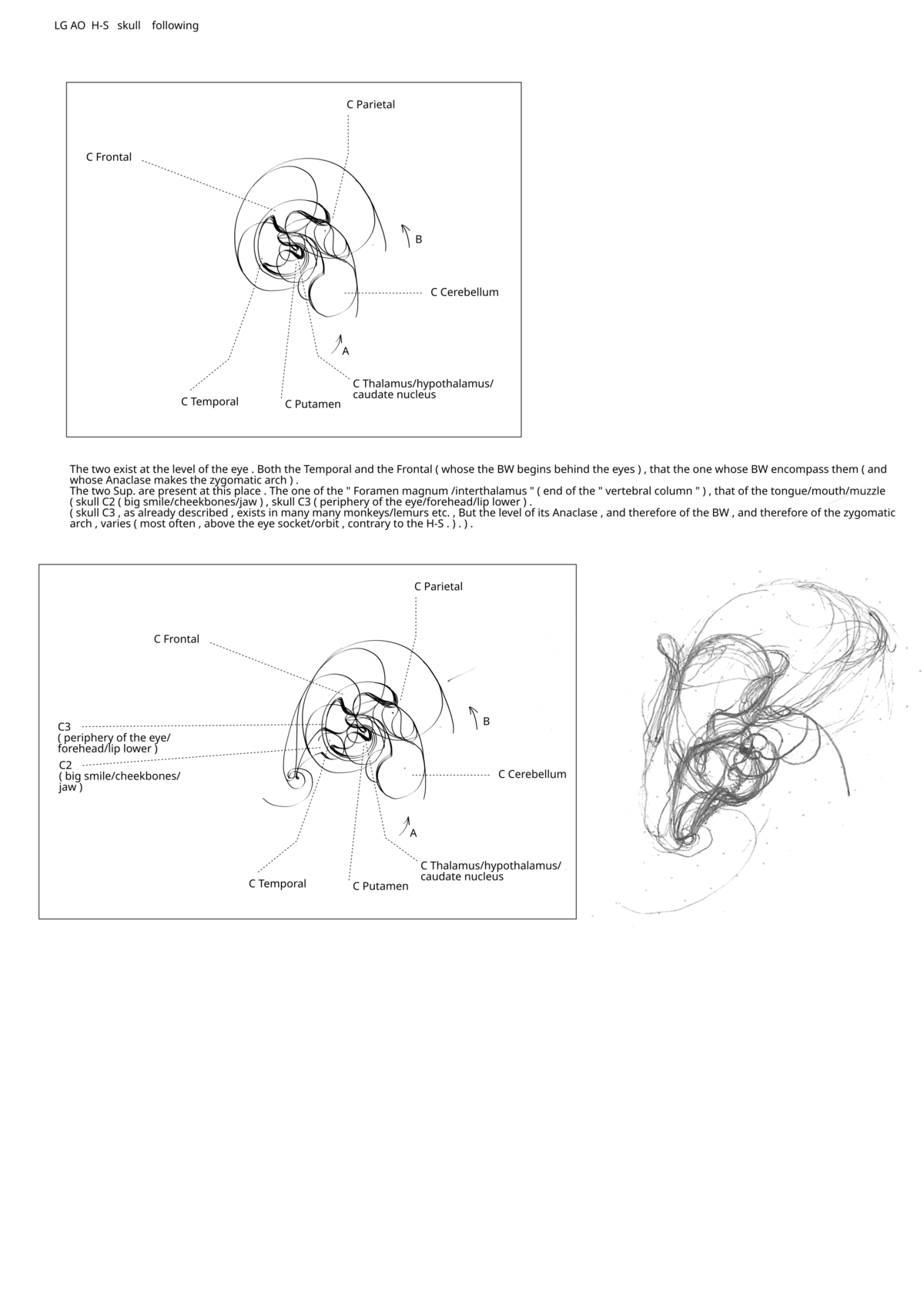 LG AO H-S skull following

C Parietal

C Frontal

B

C Cerebellum

A

C Thalamus/hypothalamus/ caudate nucleus

C Temporal

C Putamen

The two exist at the level of the eye . Both the Temporal and the Frontal ( whose the BW begins behind the eyes ) , that the one whose BW encompass them ( and whose Anaclase makes the zygomatic arch ) .
The two Sup. are present at this place . The one of the " Foramen magnum /interthalamus " ( end of the " vertebral column " ) , that of the tongue/mouth/muzzle ( skull C2 ( big smile/cheekbones/jaw ) , skull C3 ( periphery of the eye/forehead/lip lower ) .
( skull C3 , as already described , exists in many many monkeys/lemurs etc. , But the level of its Anaclase , and therefore of the BW , and therefore of the zygomatic arch , varies ( most often , above the eye socket/orbit , contrary to the H-S . ) . ) .

C Parietal

C Frontal

C3
( periphery of the eye/ forehead/lip lower )

C2
( big smile/cheekbones/ jaw )

B

C Cerebellum

A

C Thalamus/hypothalamus/ caudate nucleus

C Temporal

C Putamen